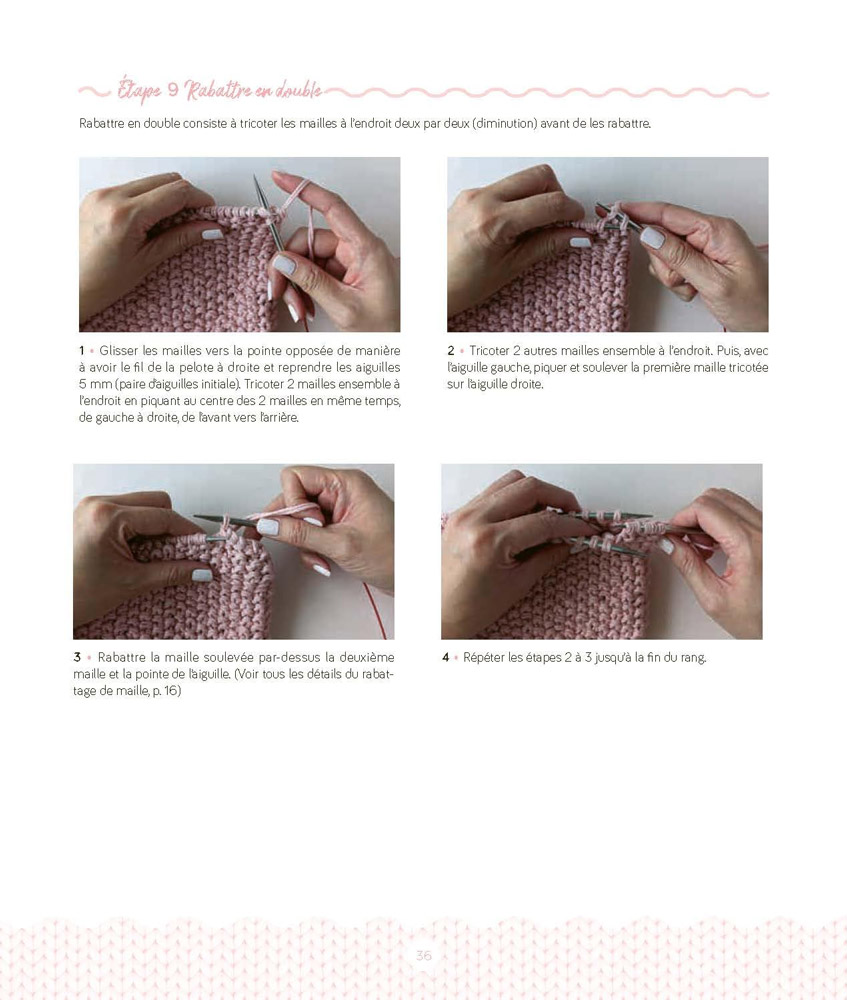 Étape 9 Rabattre en double

Rabattre en double consiste à tricoter les mailles à l'endroit deux par deux (diminution) avant de les rabattre.

1 • Glisser les mailles vers la pointe opposée de manière à avoir le fil de la pelote à droite et reprendre les aiguilles 5 mm (paire d'aiguilles initiale). Tricoter 2 mailles ensemble à l'endroit en piquant au centre des 2 mailles en même temps, de gauche à droite, de l'avant vers l'arrière.

2 • Tricoter 2 autres mailles ensemble à l'endroit. Puis, avec l'aiguille gauche, piquer et soulever la première maille tricotée sur l'aiguille droite.

3 • Rabattre la maille soulevée par-dessus la deuxième maille et la pointe de l'aiguille. (Voir tous les détails du rabattage de maille, p. 16)

4 • Répéter les étapes 2 à 3 jusqu'à la fin du rang.

36